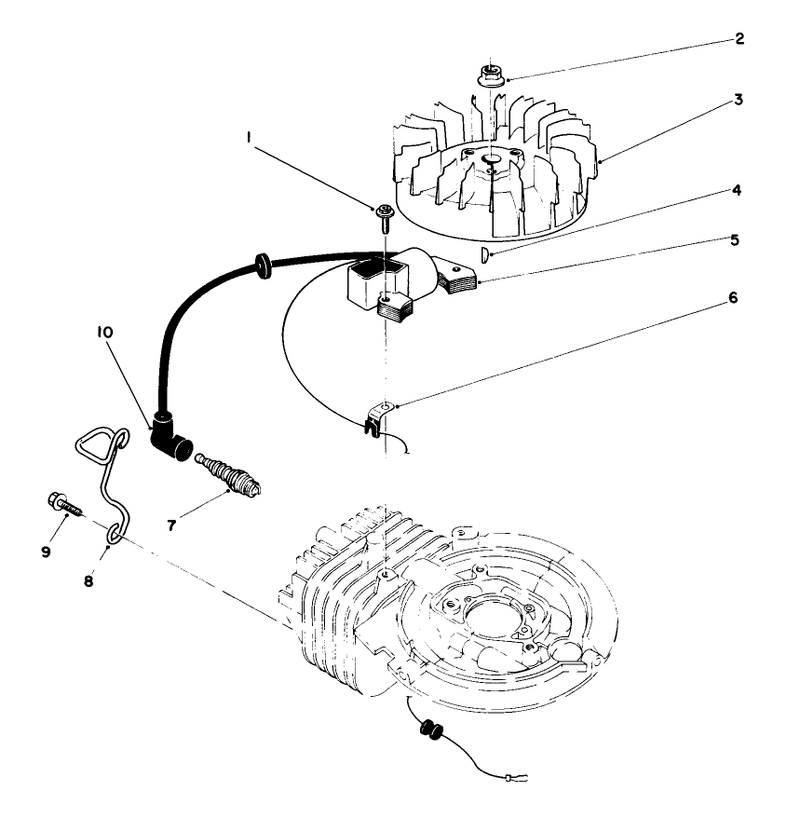 2
3
1
4
5
6
10
7
9
8