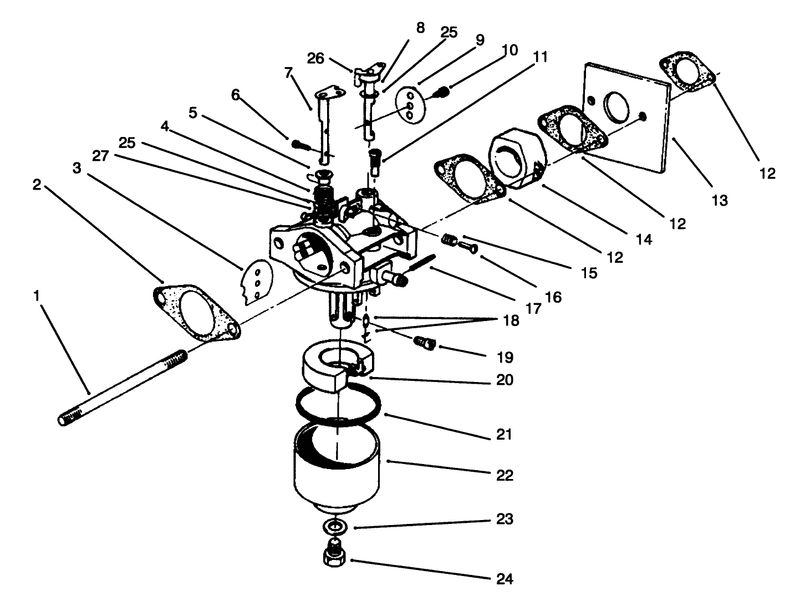 8
25
9
10
11
26
7
6
5
4
25
27
3
2
1
12
13
12
14
12
15
16
17
18
19
20
21
22
23
24