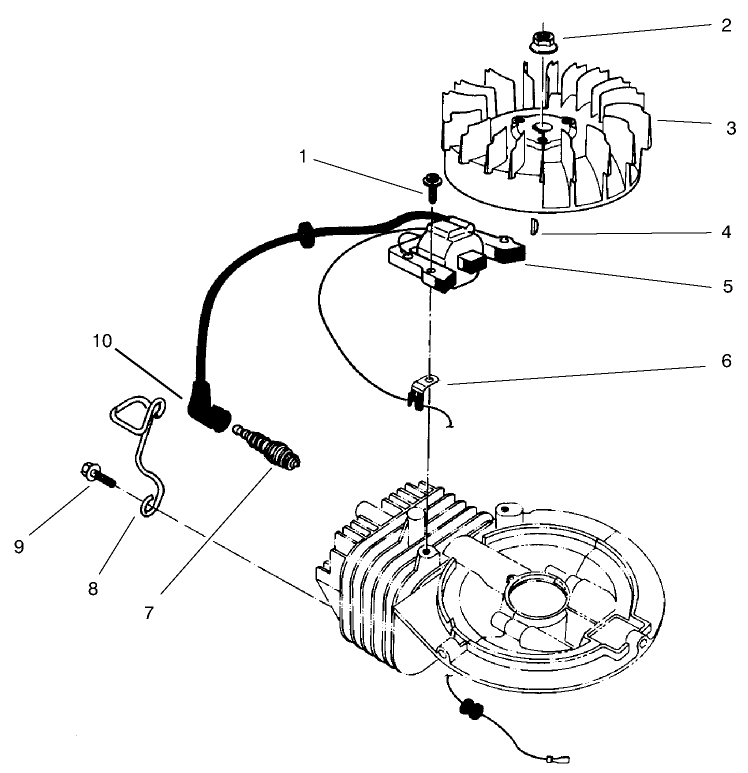 2
3
1
4
5
10
6
9
8
7