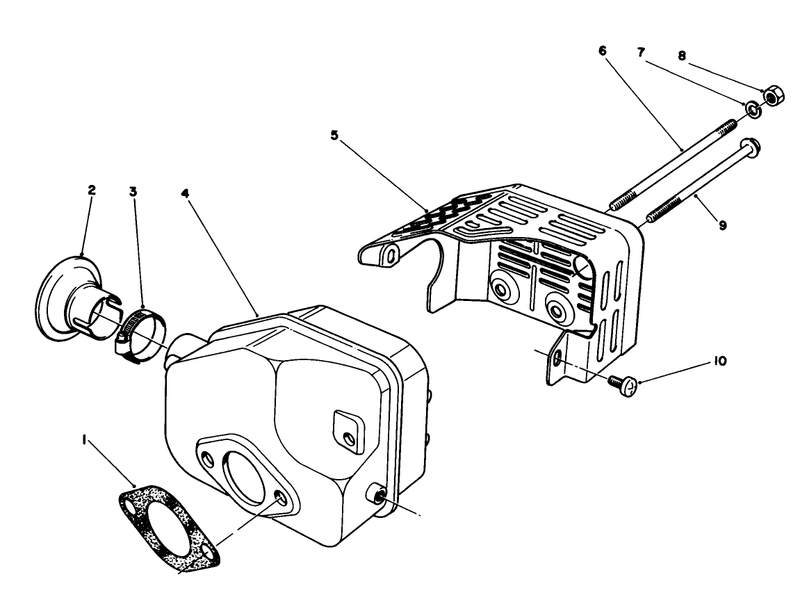 6
7
8
5
2
3
4
9
10
1