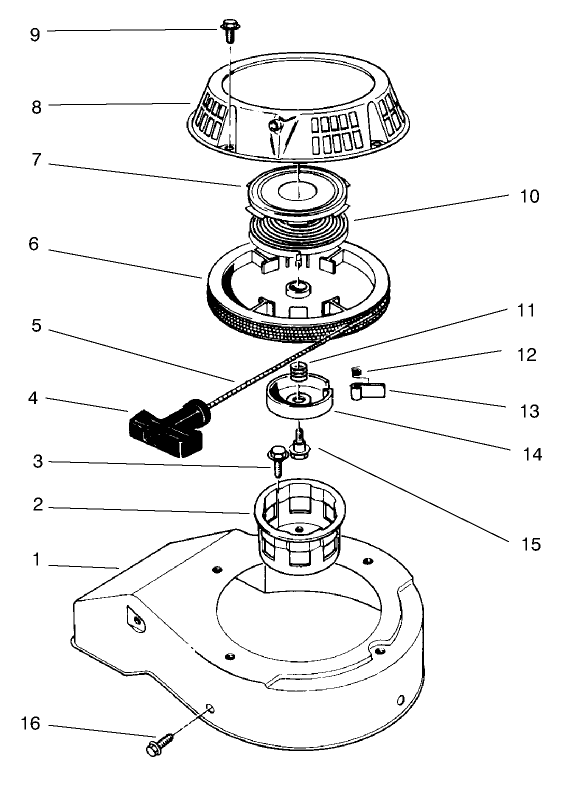 9
8
7
10
6
11
5
12
4
13
14
3
2
15
1
16