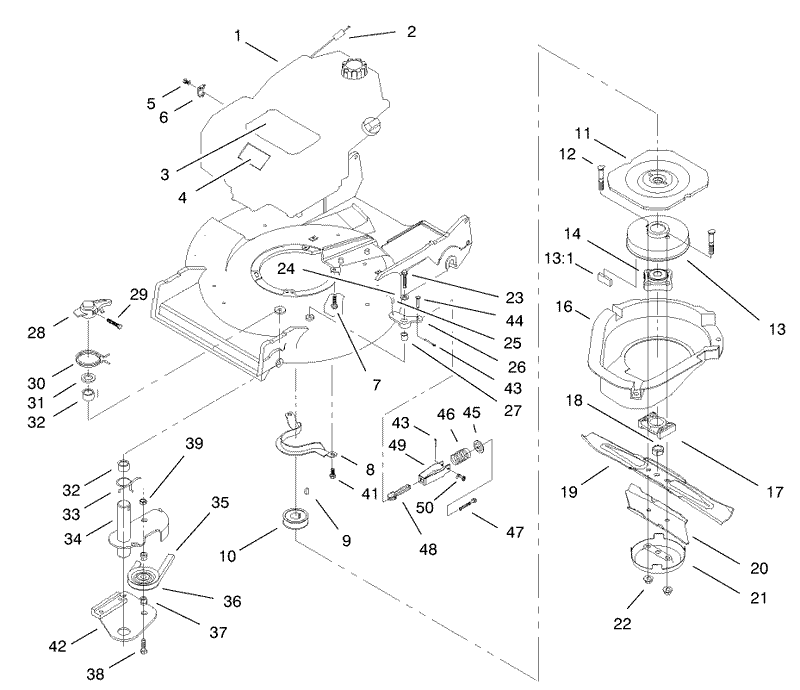 1
2
5
6
3
4
11
12
14
13:1
13
16
24
23
44
25
26
43
27
7
29
28
30
31
32
18
17
19
20
21
22
43
46
45
49
50
47
48
8
41
9
10
39
32
33
34
35
36
37
42
38