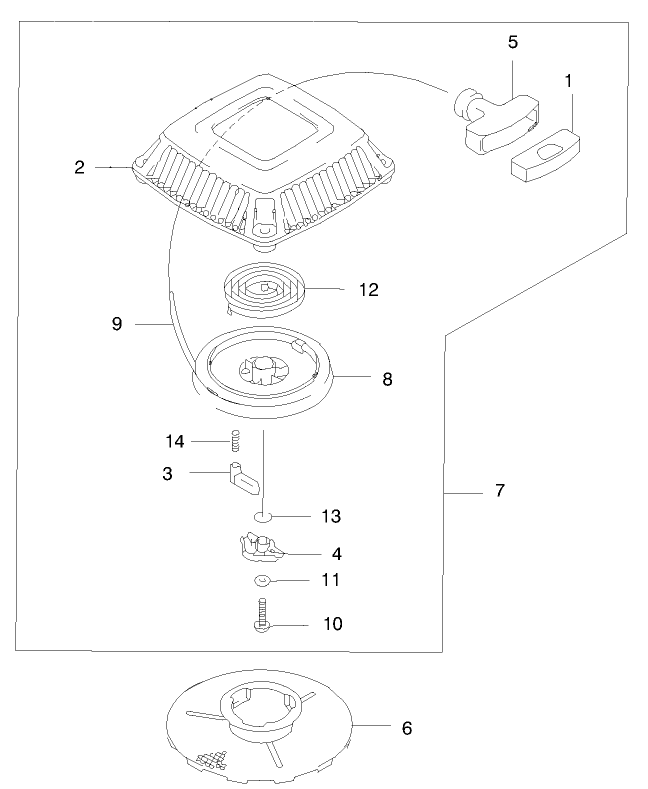 5
1
2
12
9
8
14
3
7
13
4
11
10
6