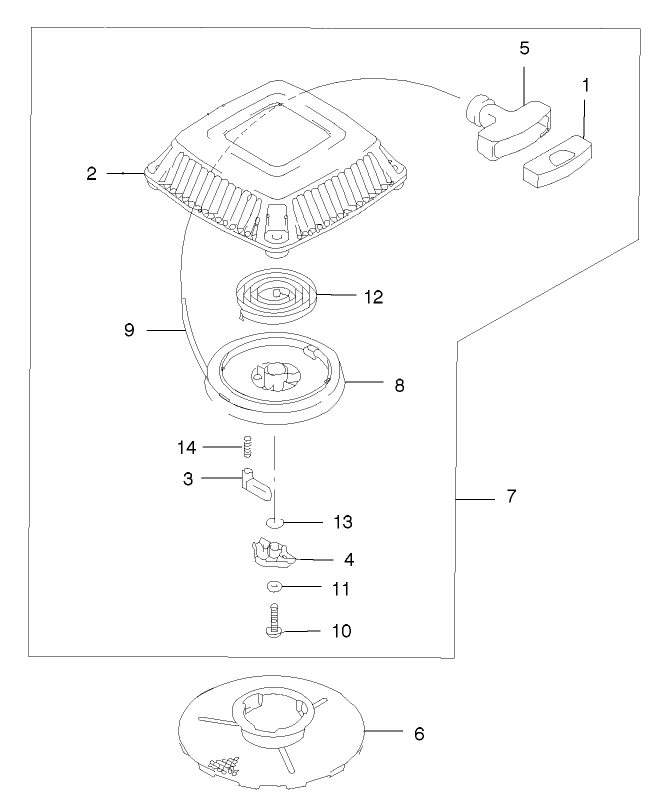 5
1
2
12
9
8
14
3
7
13
4
11
10
6