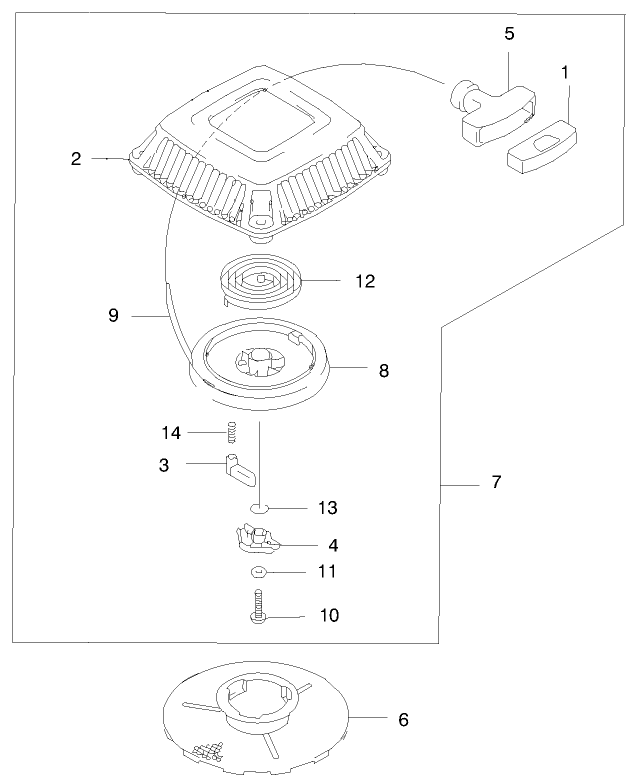 5
1
2
12
9
8
14
3
7
13
4
11
10
6