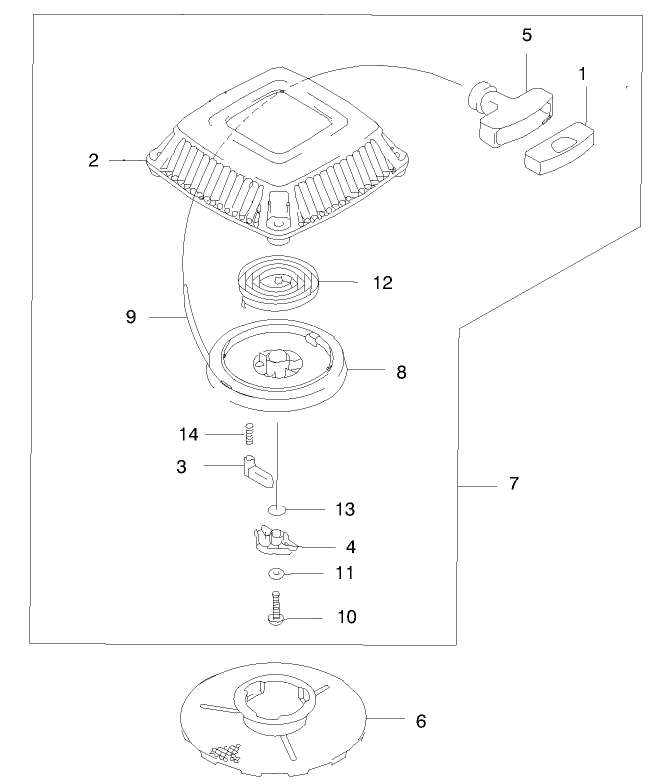 5
1
2
12
9
8
14
3
7
13
4
11
10
6