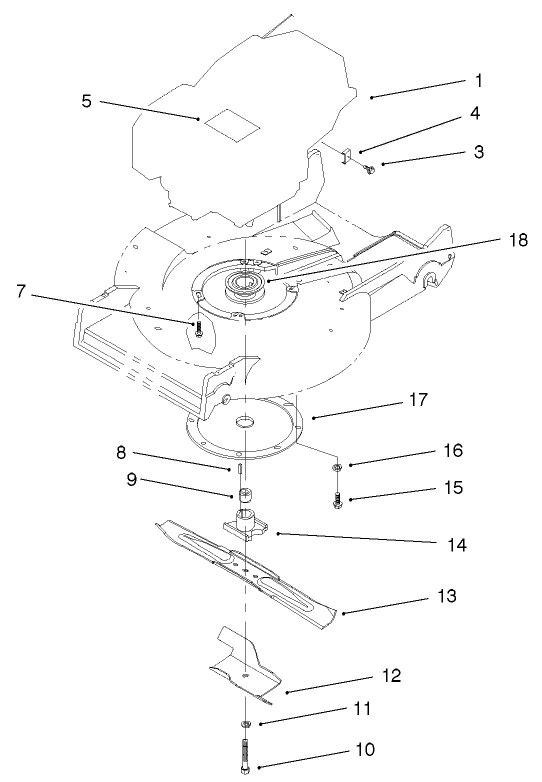 1
5
4
3
18
7
17
8
16
9
15
14
13
12
11
10