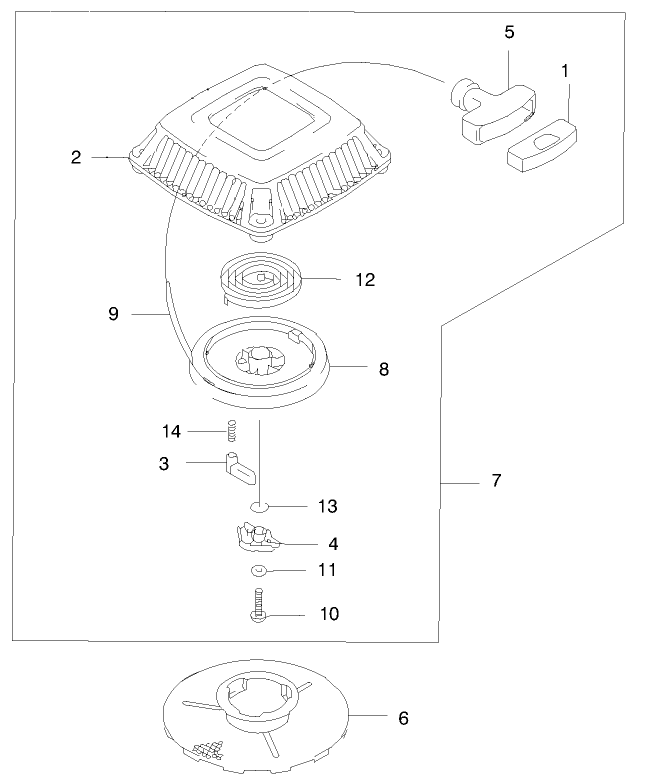 5
1
2
12
9
8
14
3
7
13
4
11
10
6