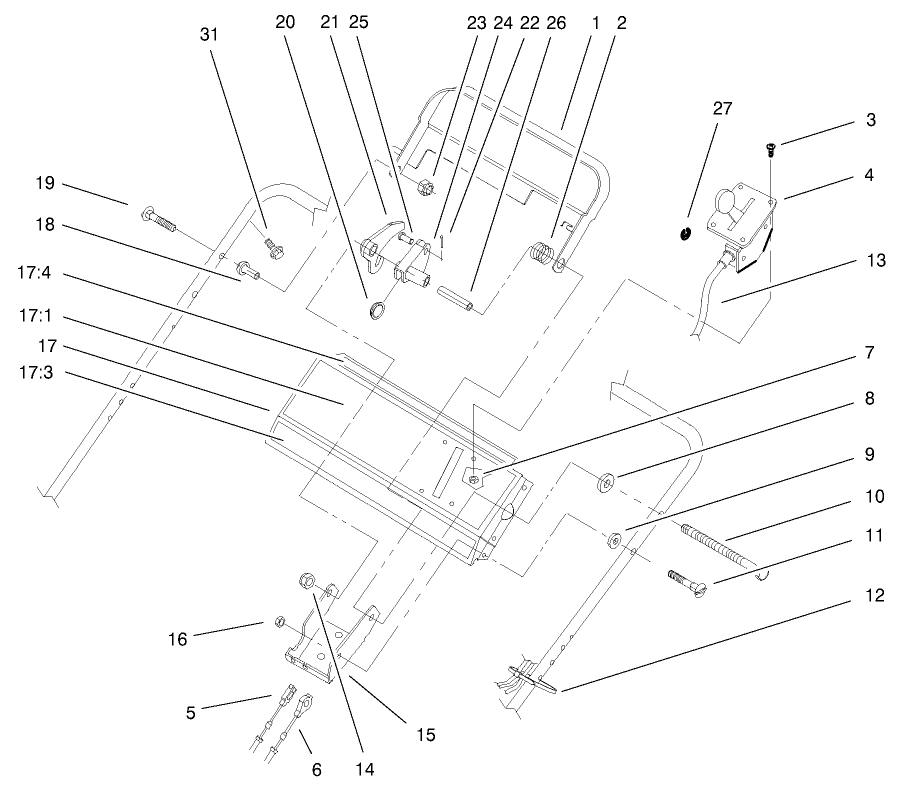 31
20
21
25
23
24
22
26
1
2
27
3
4
13
19
18
17:4
17:1
17
17:3
7
8
9
10
11
12
16
5
6
14
15