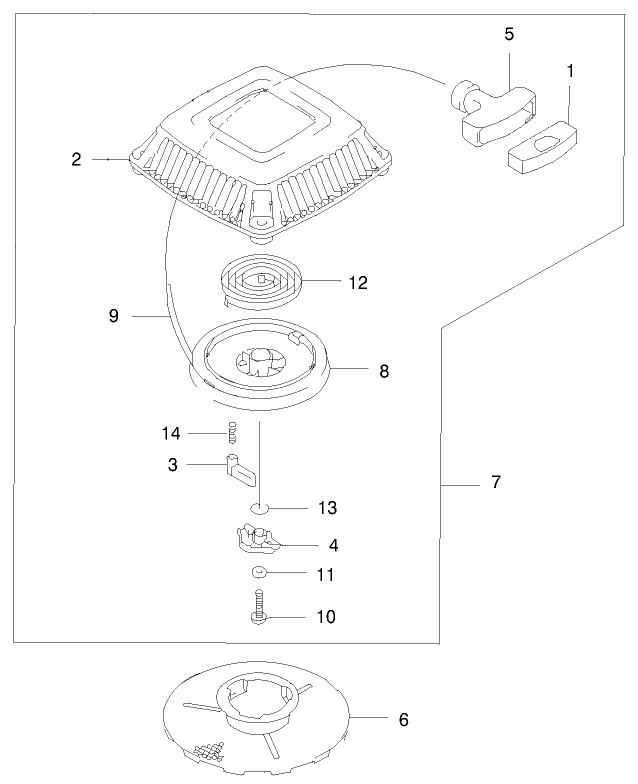 5
1
2
12
9
8
14
3
7
13
4
11
10
6