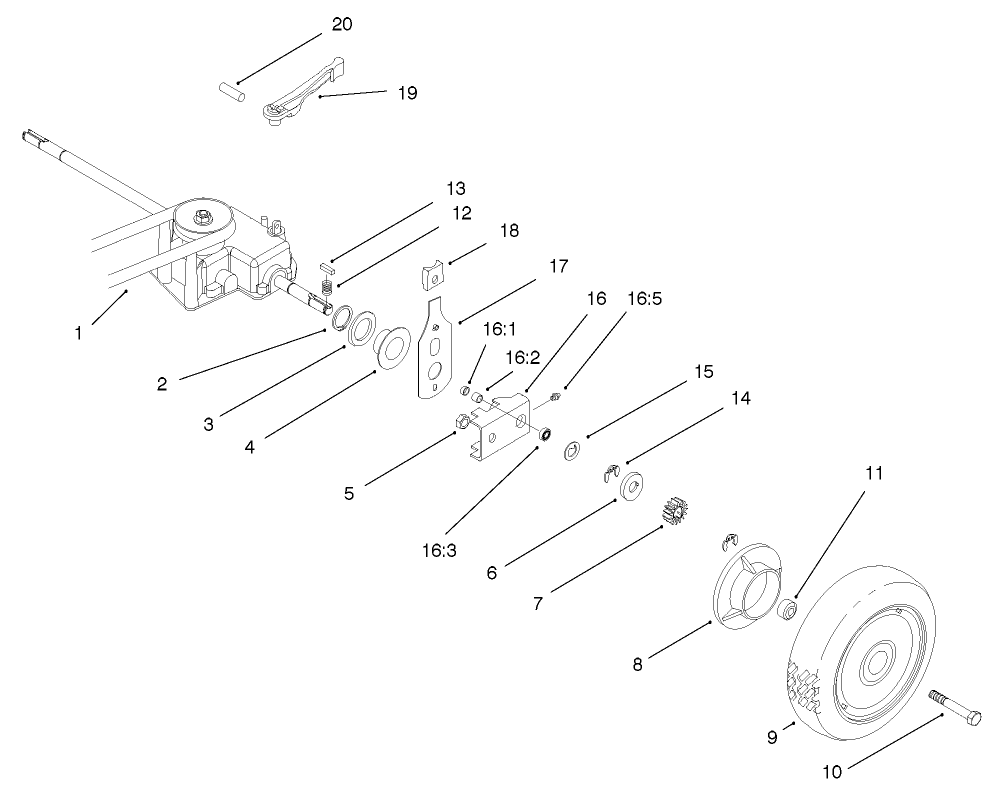 20
19
13
12
18
17
16
16:5
16:1
16:2
15
14
1
2
3
4
5
16:3
6
7
11
8
9
10