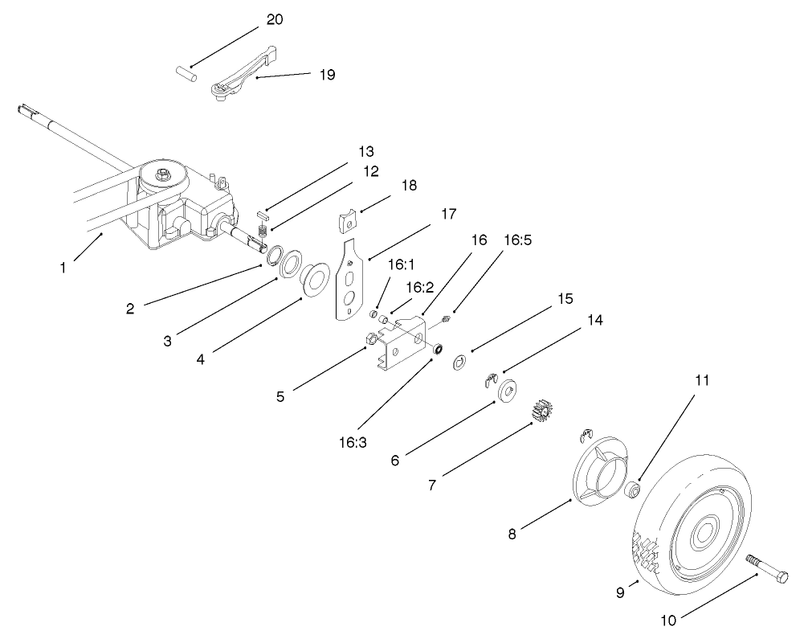 20
19
13
12
18
17
16
16:5
16:1
16:2
15
14
1
2
3
4
5
16:3
6
7
11
8
9
10