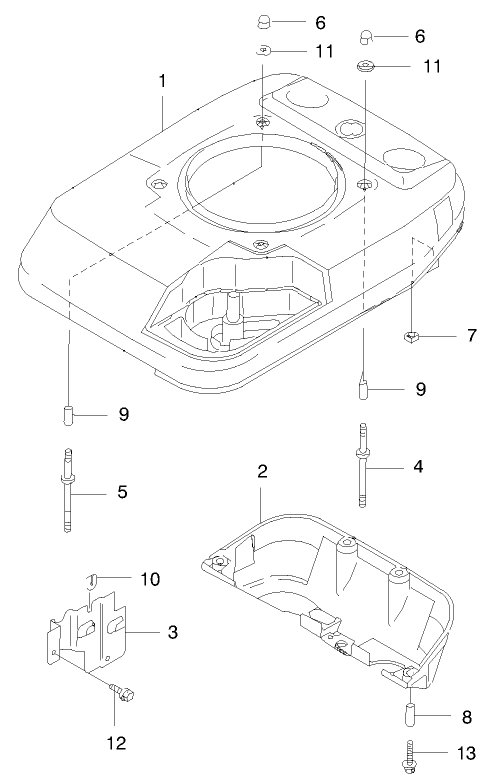 6
6
11
11
1
7
9
9
4
5
2
10
3
8
12
13