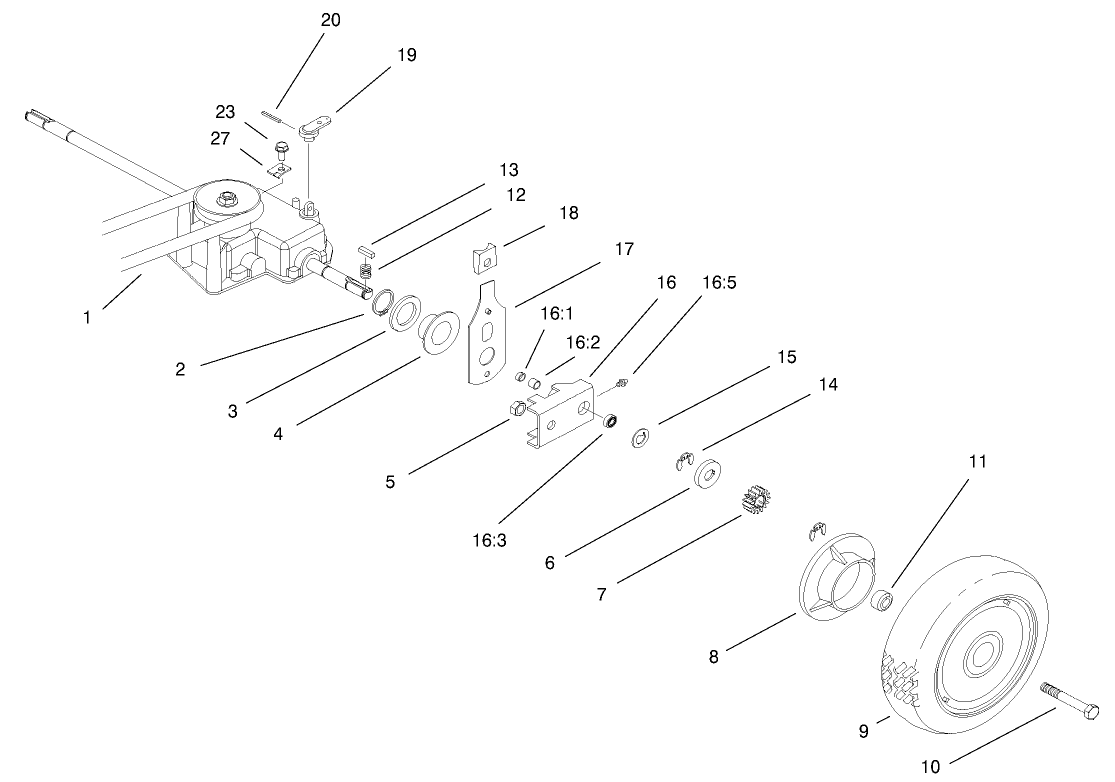 20
19
23
27
13
12
18
17
16
16:5
16:1
16:2
15
14
1
2
3
4
5
16:3
6
7
11
8
9
10