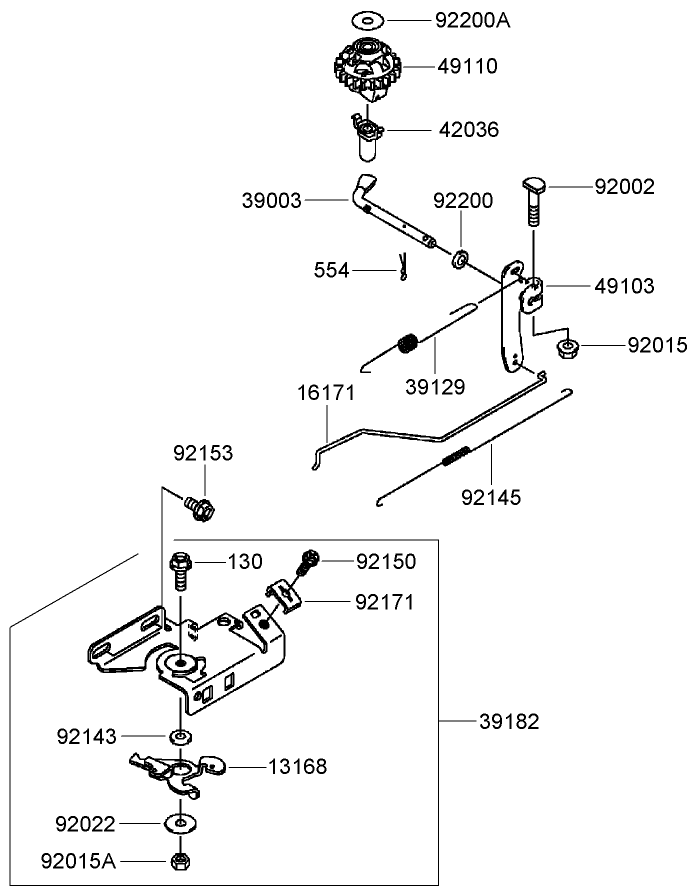 92200A
49110
42036
39003
92200
92002
554
49103
92015
39129
16171
92153
92145
130
92150
92171
39182
92143
13168
92022
92015A