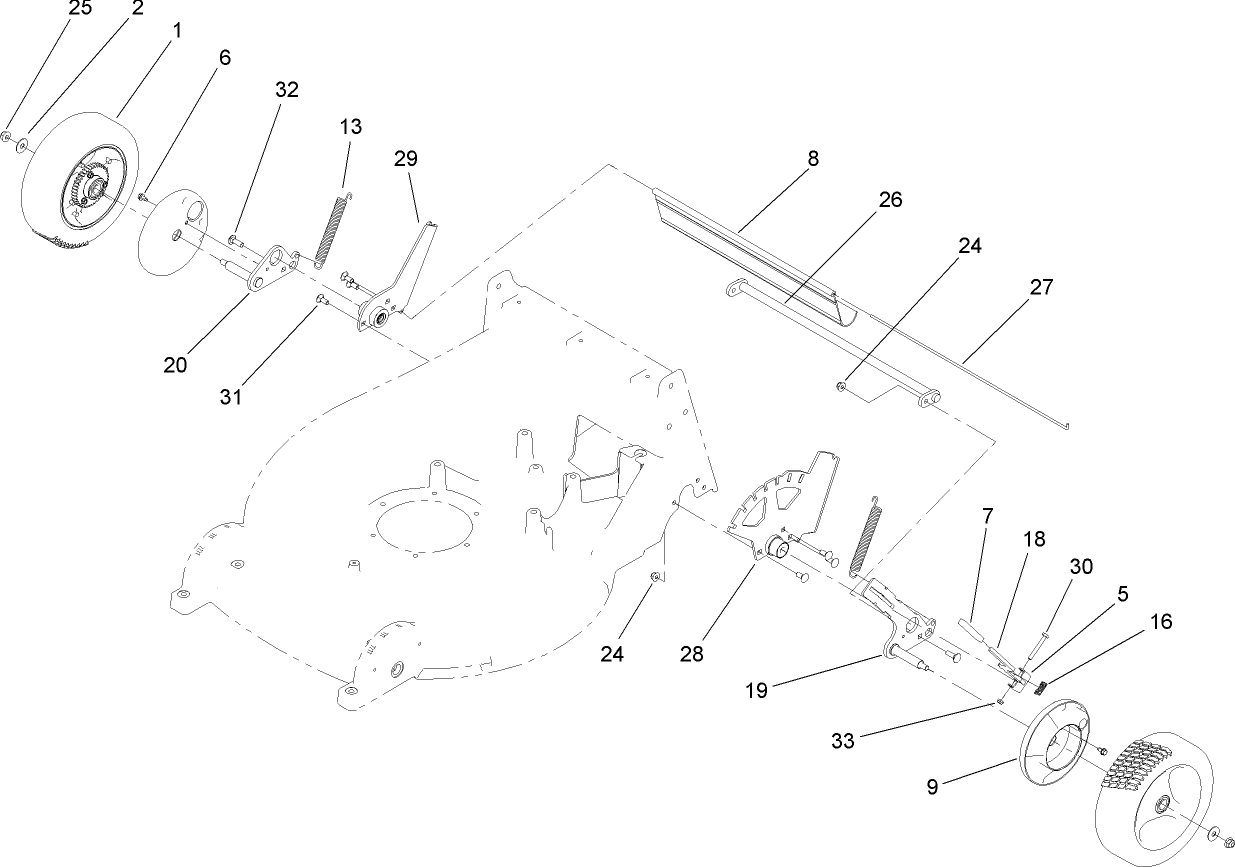 25
2
1
6
32
13
29
8
26
24
27
20
31
7
18
30
5
16
24
28
19
33
9