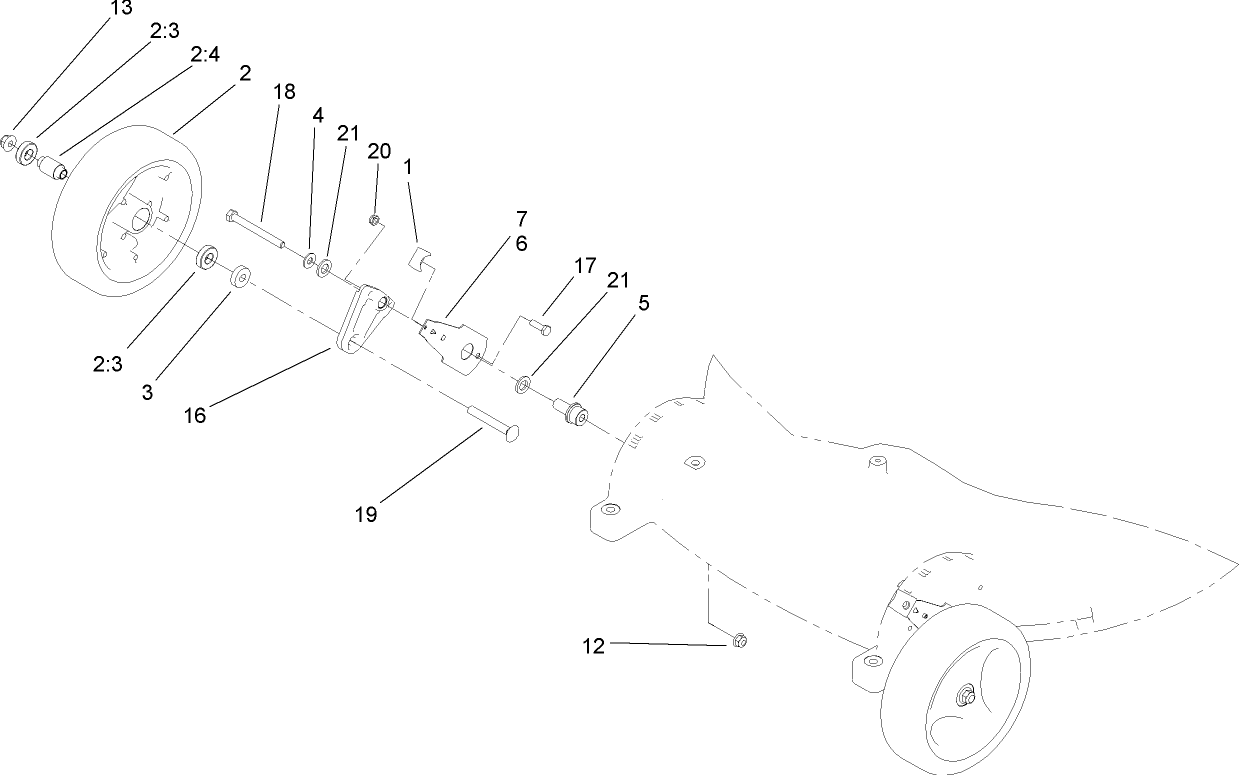 13
2:3
2:4
2
18
4
21
20
1
7
6
17
21
5
2:3
3
16
19
12