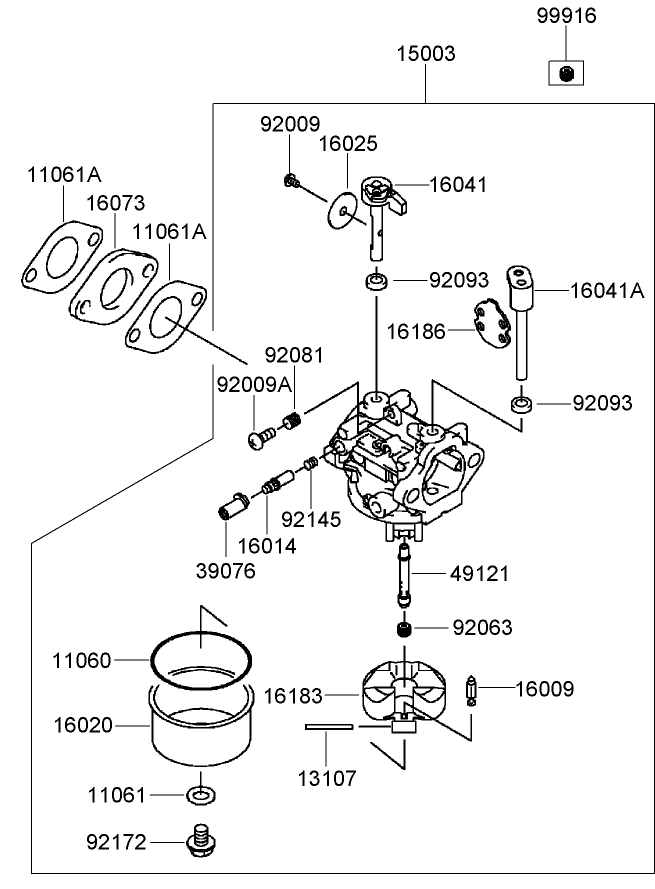 99916
15003
92009
16025
16041
11061A
16073
11061A
92093
16041A
16186
92081
92009A
92093
92145
16014
39076
49121
92063
11060
16183
16009
16020
13107
11061
92172