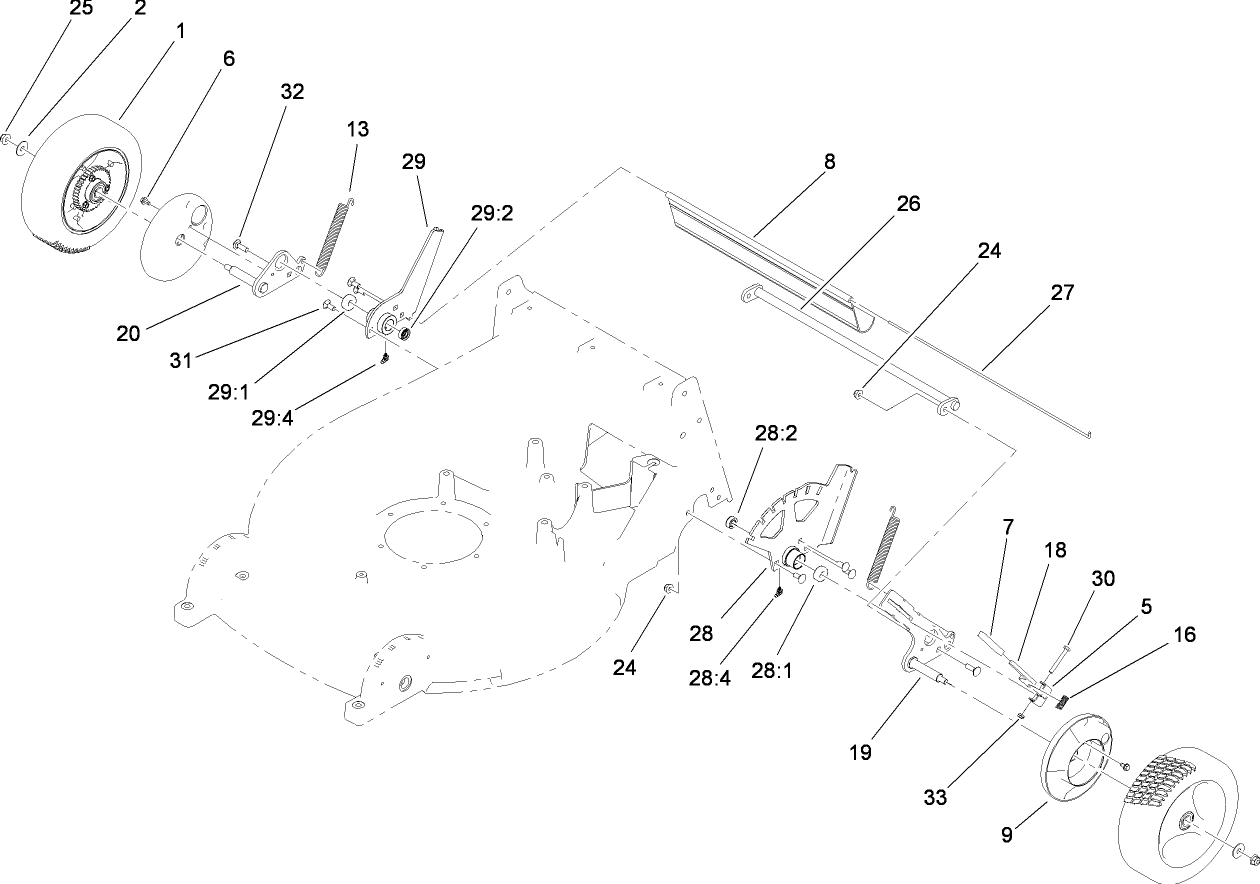 25
2
1
6
32
13
29
29:2
8
26
24
27
20
31
29:1
29:4
28:2
7
18
30
5
16
24
28
28:4
28:1
19
33
9