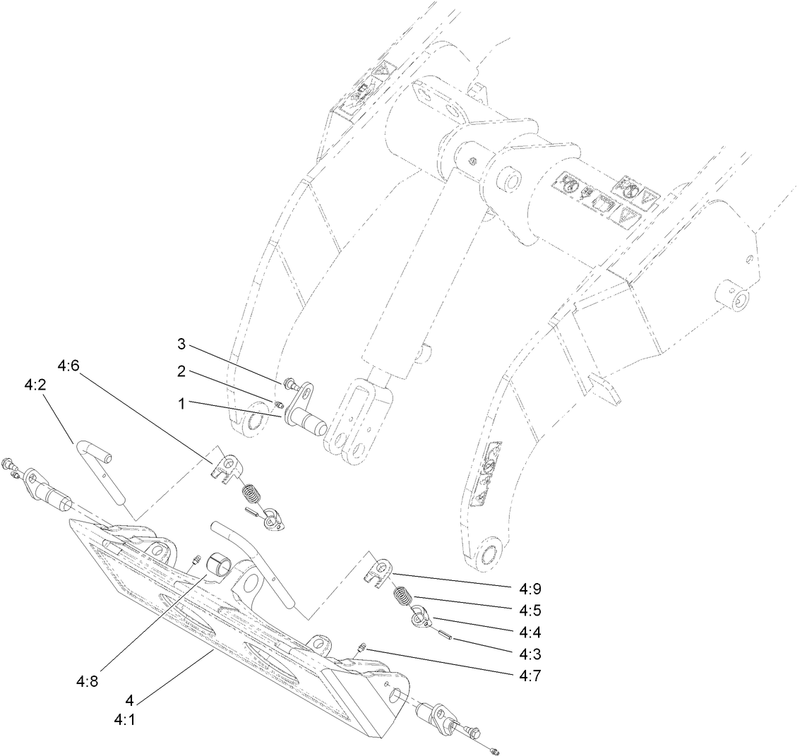 3
2
1
4:6
4:2
4:9
4:5
4:4
4:3
4:7
4:8
4
4:1