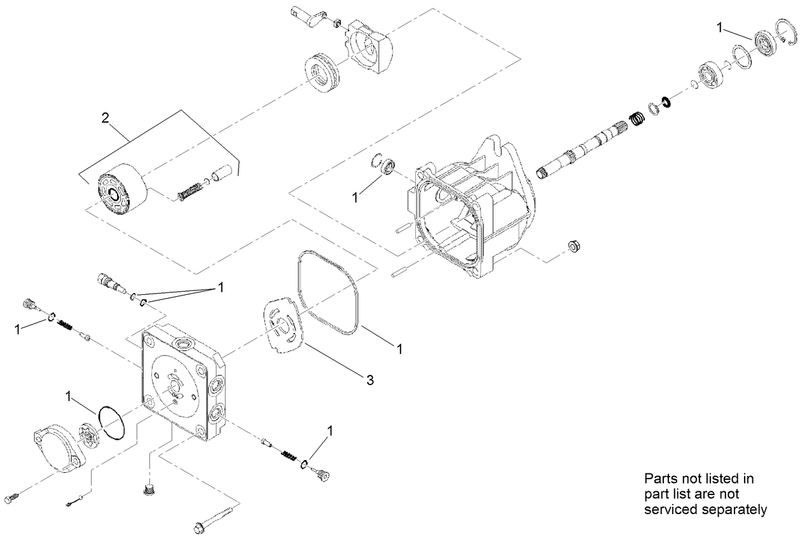 1

2

1

1

1

1

3

1

1

Parts not listed in part list are not serviced separately