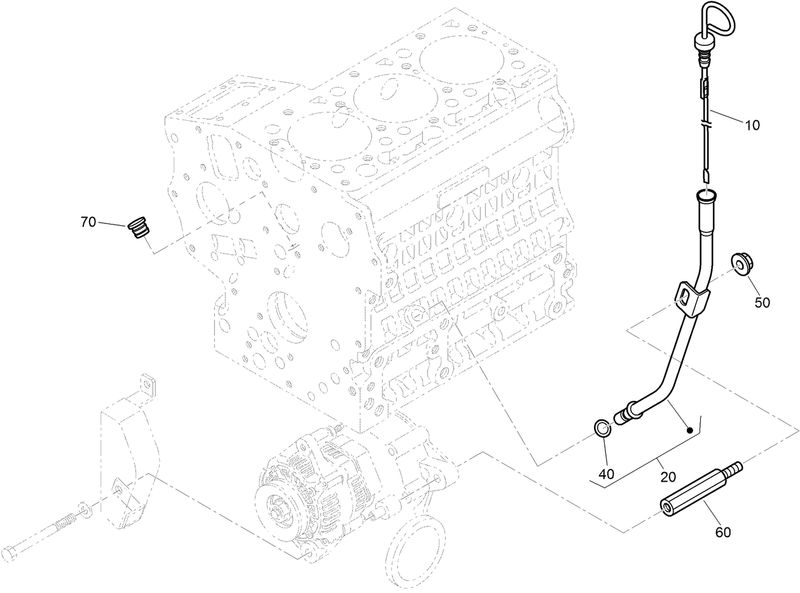 10

70

50

40

20

60