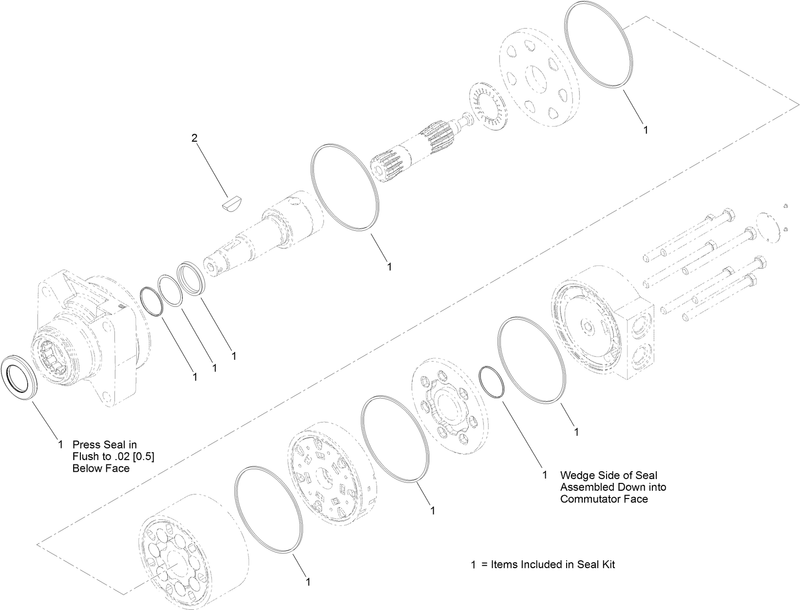 1

2

1

1

1

1

1 Press Seal in Flush to .02 [0.5] Below Face

1

1 Wedge Side of Seal Assembled Down into Commutator Face

1

1

1 = Items Included in Seal Kit