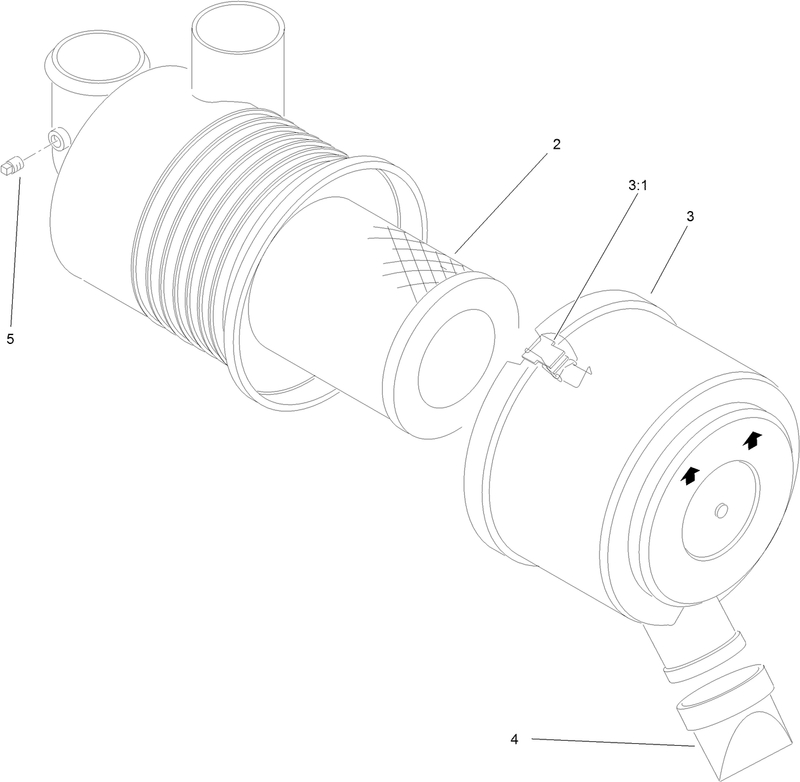 2
3:1
3
5
4