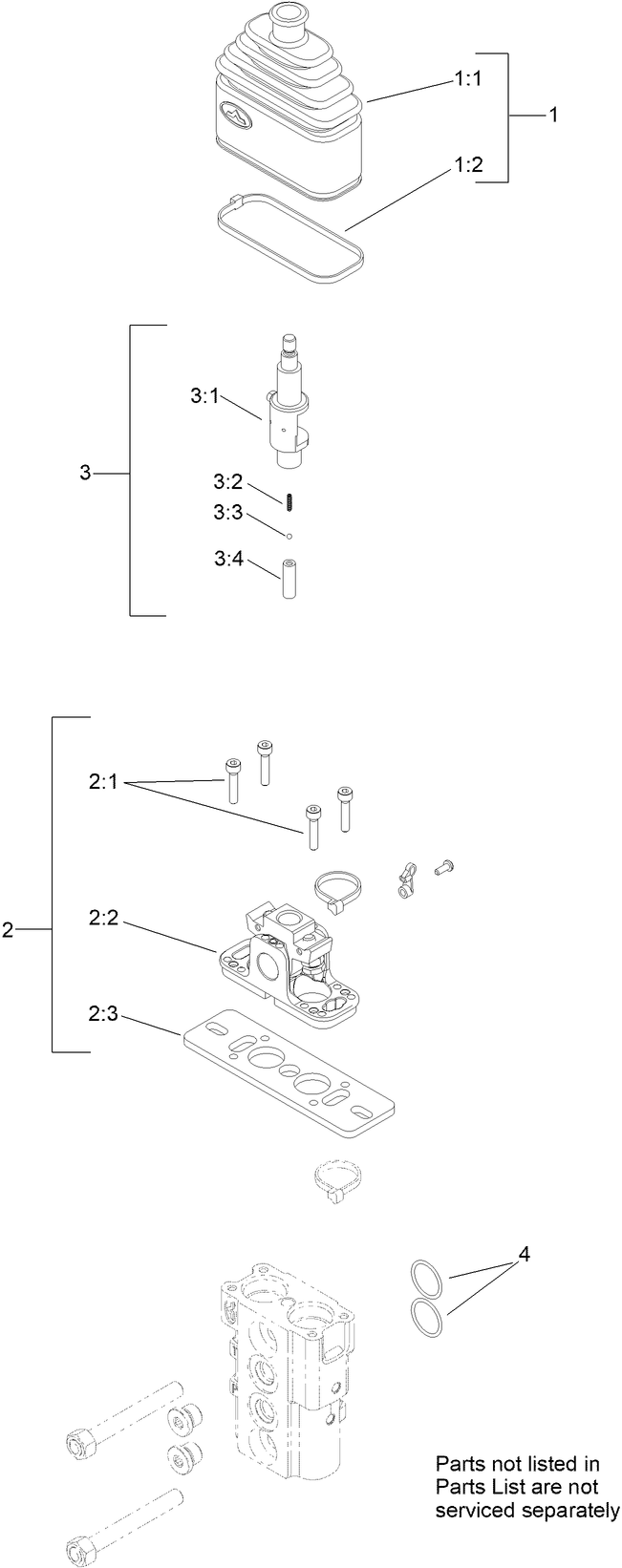 1:1
1
1:2

3:1
3
3:2
3:3
3:4

2:1
2
2:2
2:3

4

Parts not listed in Parts List are not serviced separately