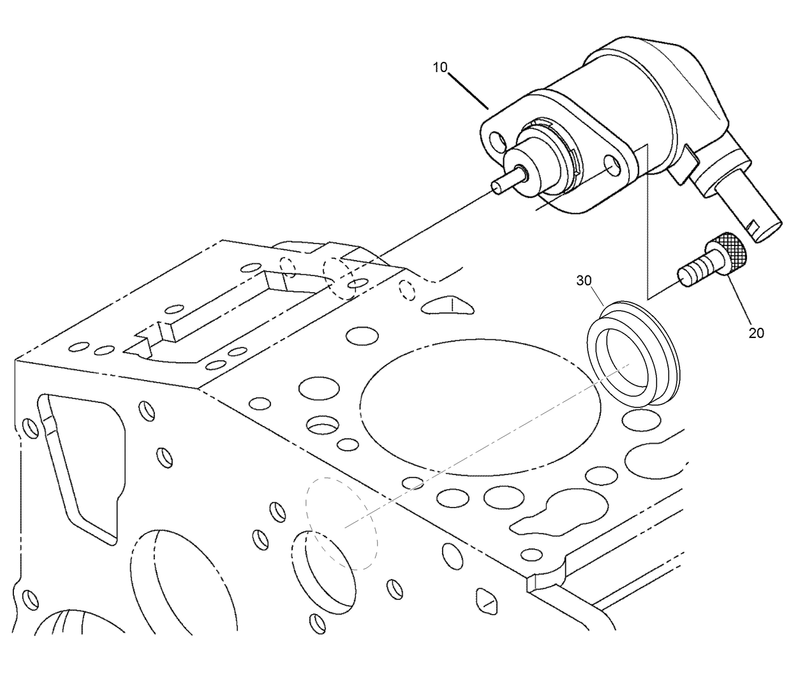 10
30
20