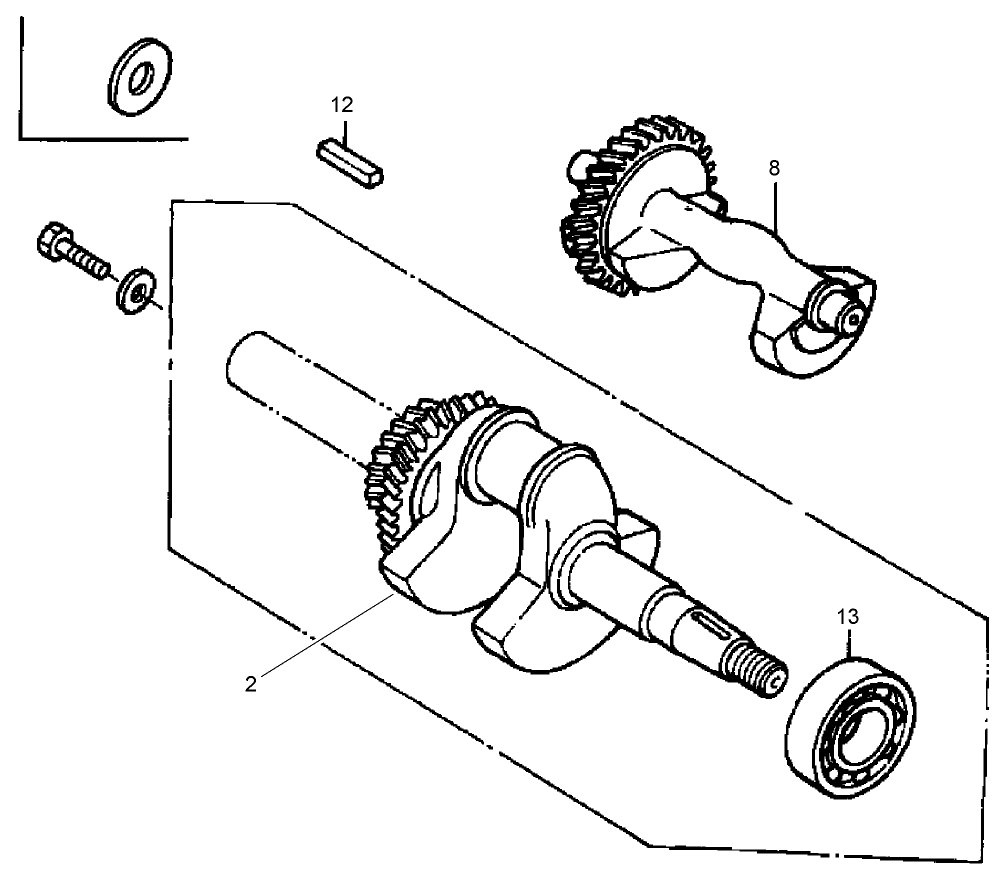 12

8

2

13