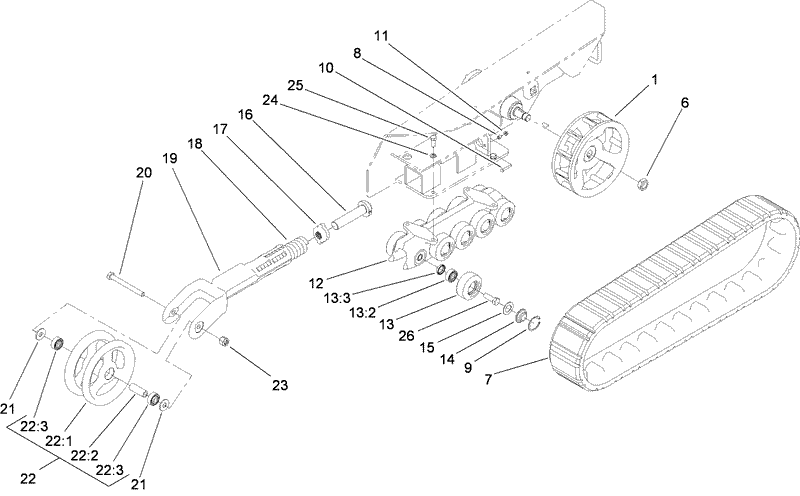 11
8
10
25
24
16
17
18
19
20
1
6
12
13:3
13:2
13
26
15
14
9
7
23
21
22:3
22:1
22:2
22:3
21
22