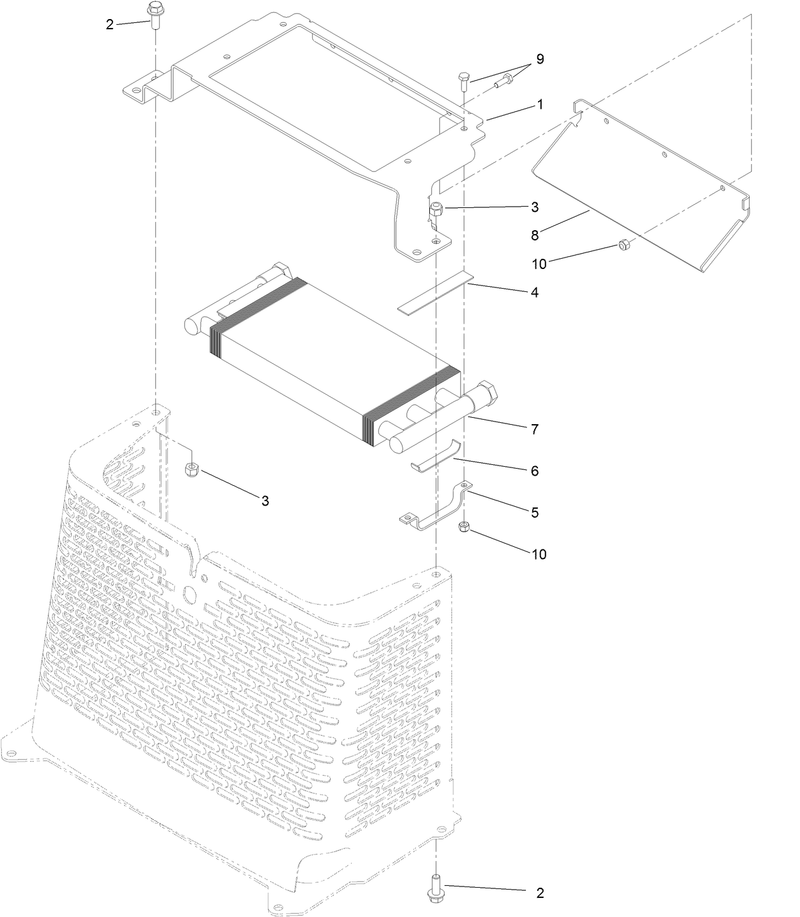 2
9
1
3
8
10
4
7
6
3
5
10
2