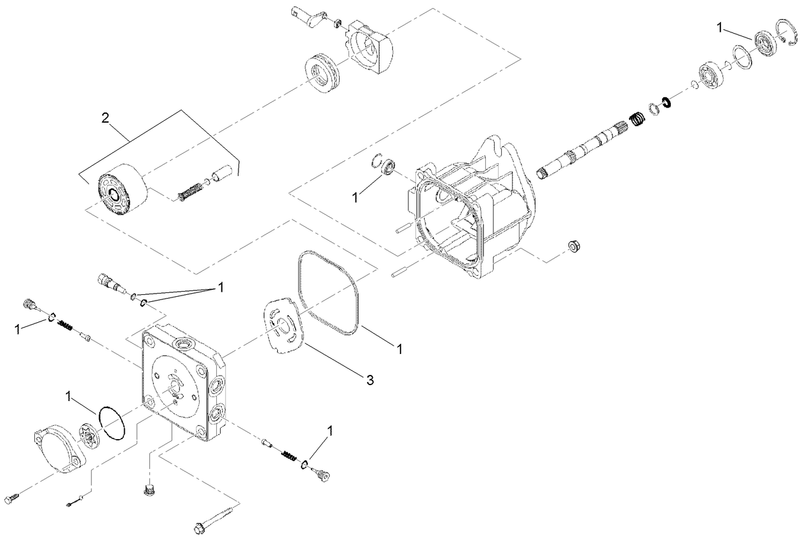 1
2
1
1
1
1
3
1
1