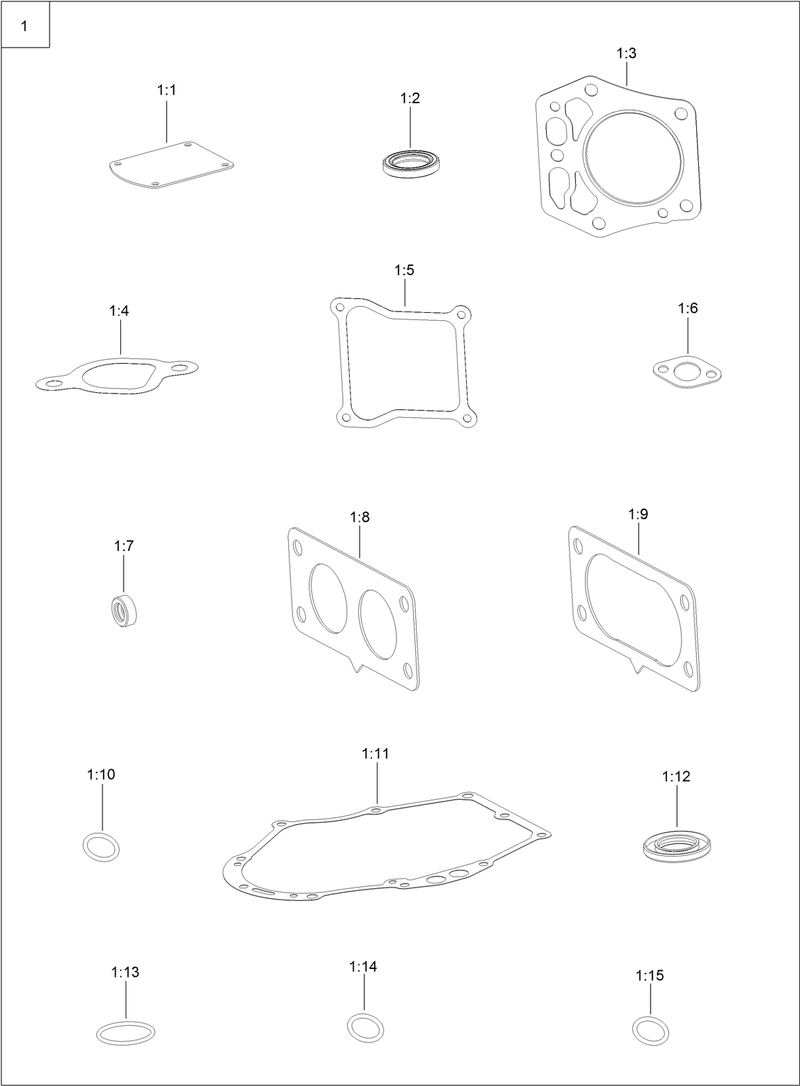 1

1:1

1:2

1:3

1:4

1:5

1:6

1:7

1:8

1:9

1:10

1:11

1:12

1:13

1:14

1:15