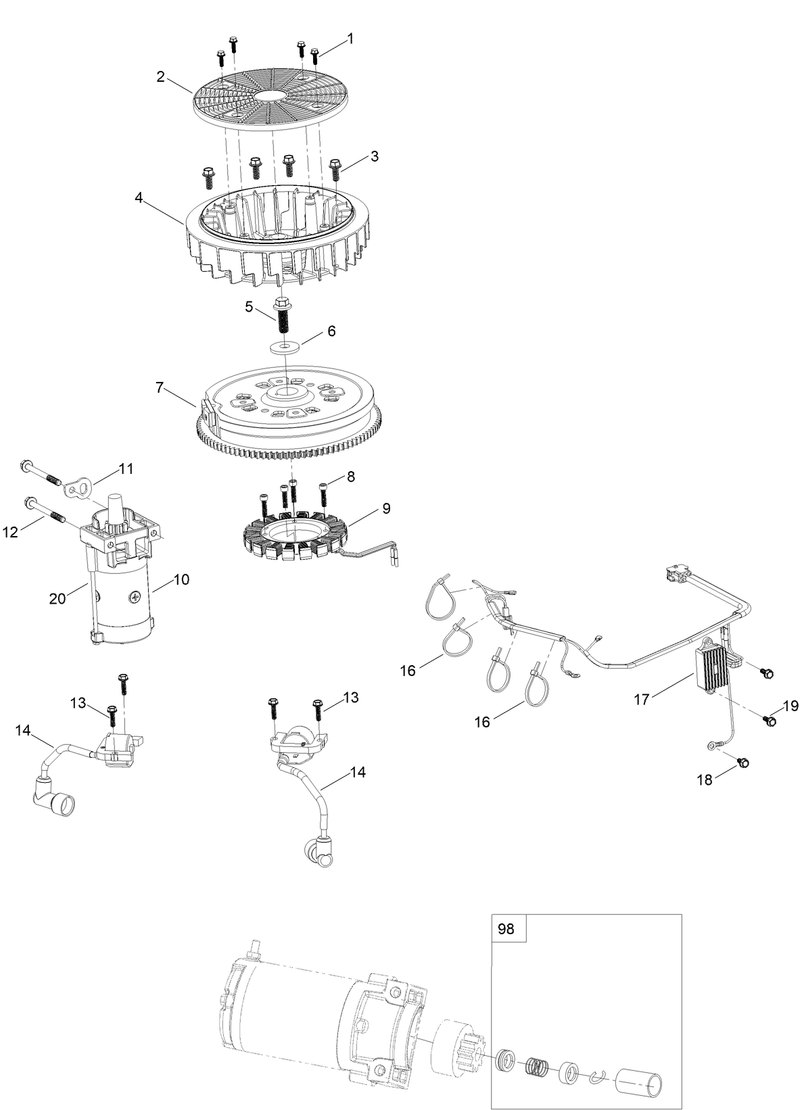 1
2
3
4
5
6
7
8
9
11
12
20
10
16
16
17
19
18
13
14
13
14
98