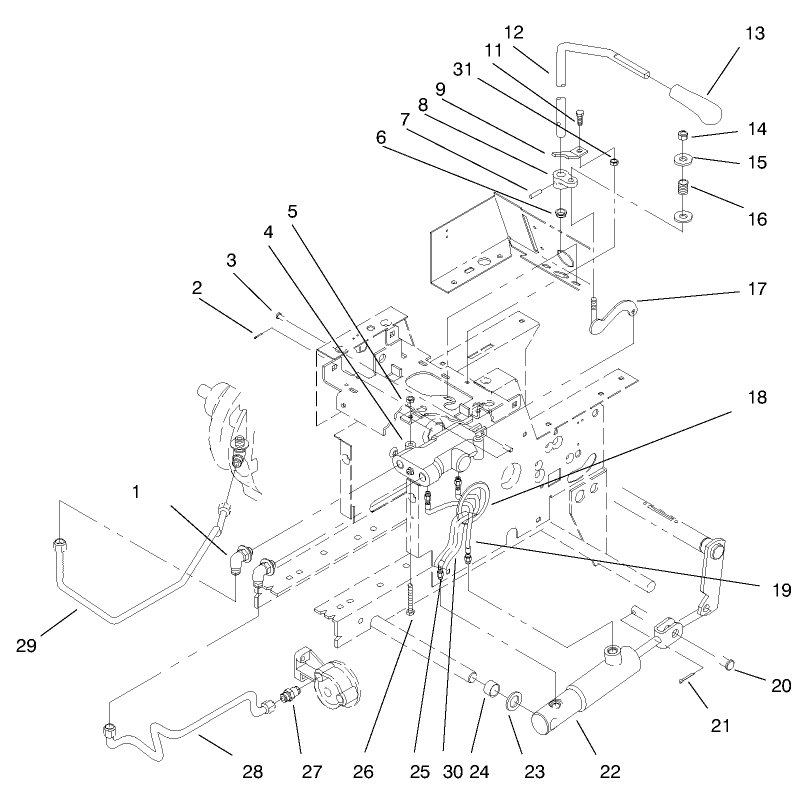 12
13
11
31
9
8
7
6
14
15
16
5
4
3
2
17
18
1
19
29
20
21
28
27
26
25
30
24
23
22