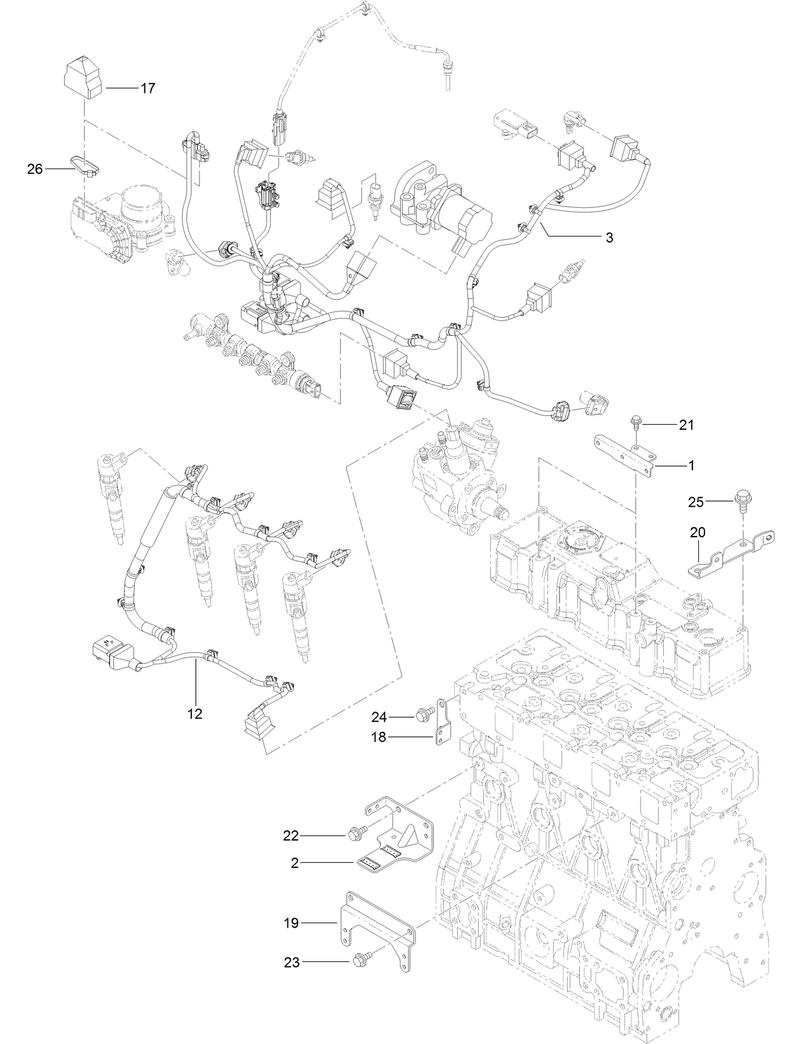 17
26
3
21
1
25
20
12
24
18
22
2
19
23