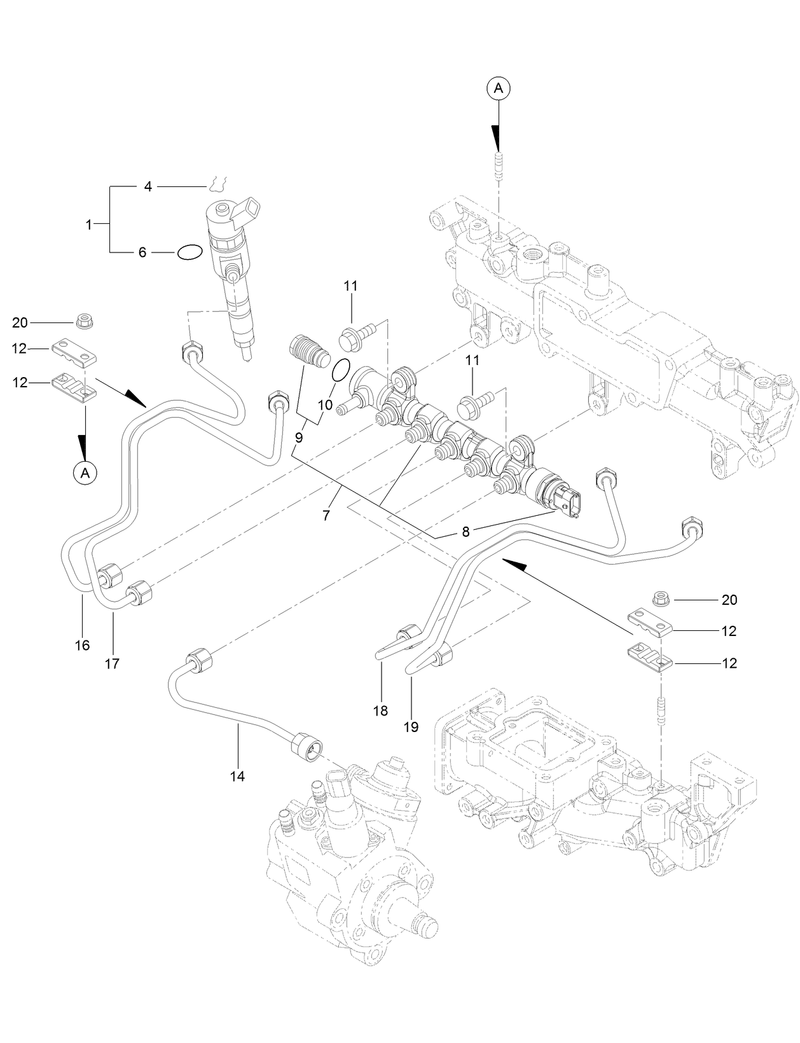 A
4
1
6
11
20
12
12
10
9
11
A
7
8
16
17
20
12
12
18
19
14