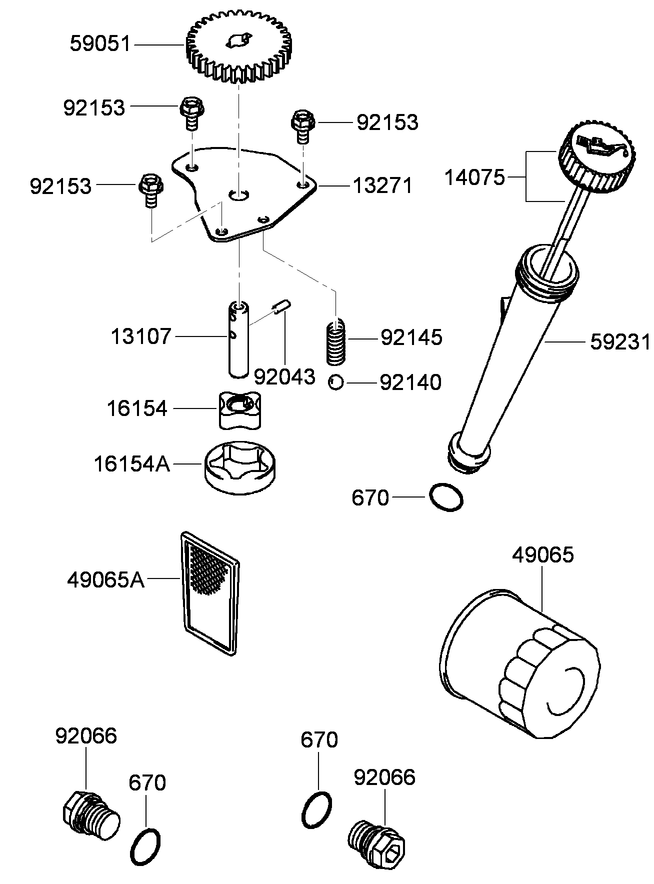 59051
92153
92153
92153
13271
14075
13107
92043
92145
92140
59231
16154
16154A
670
49065A
49065
92066
670
670
92066