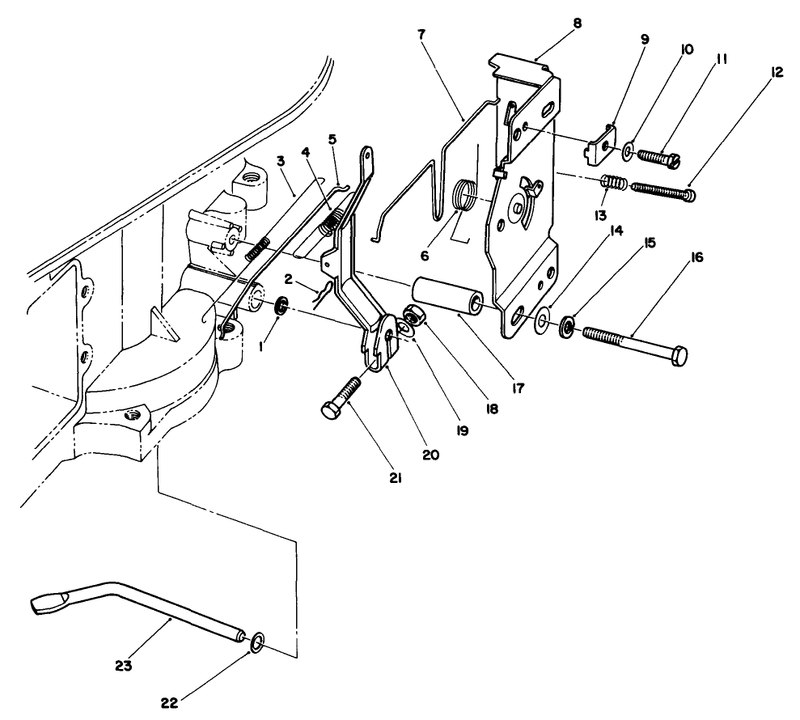 8
7
9
10
11
12
3
4
5
13
6
14
15
16
2
1
17
18
19
20
21
23
22