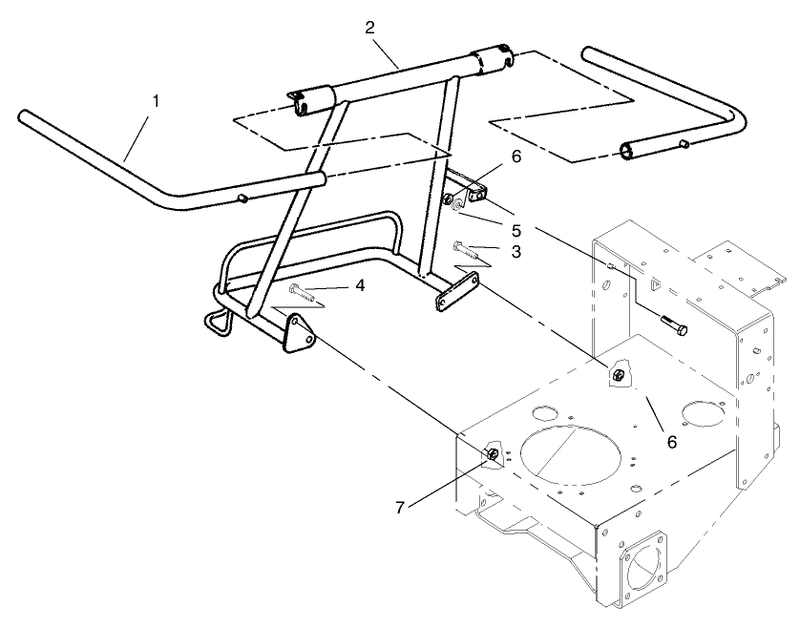 2
1
6
5
3
4
6
7