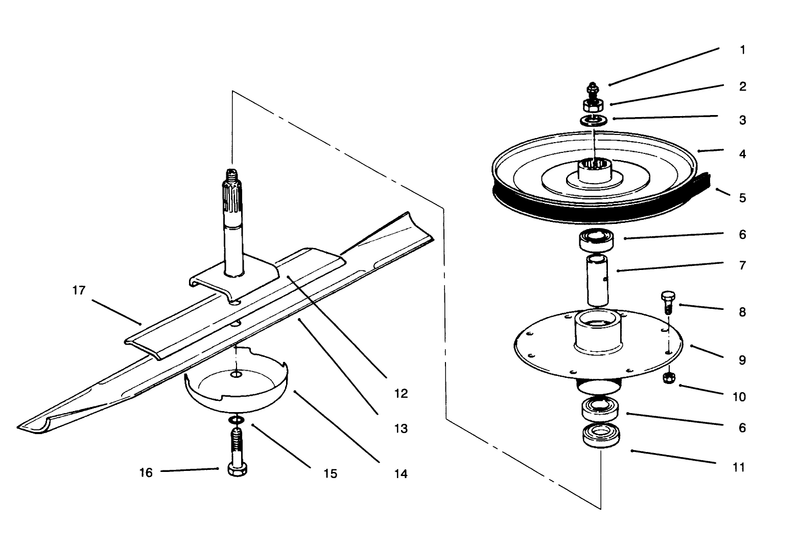 1
2
3
4
5
6
7
8
9
10
6
11
17
12
13
14
15
16