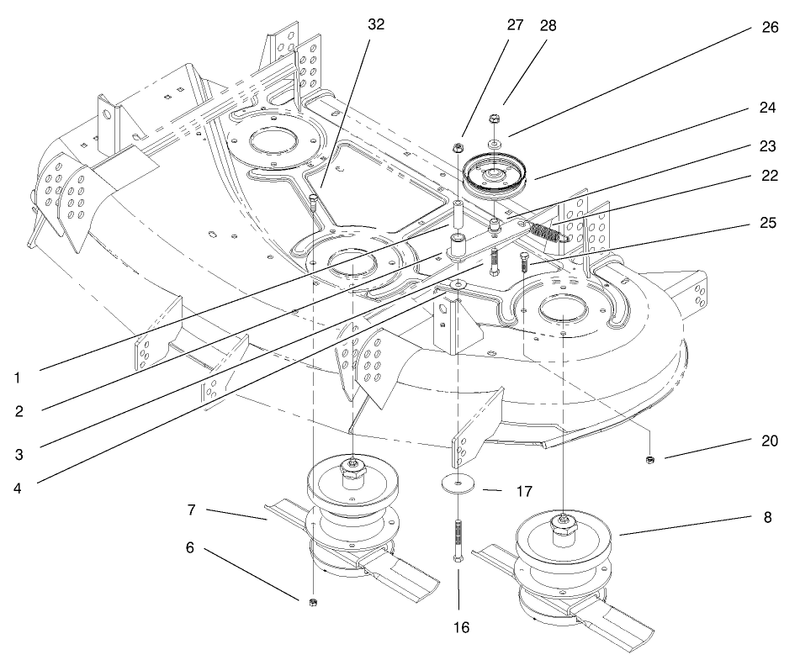 32
27
28
26
24
23
22
25
1
2
3
4
20
17
7
8
6
16