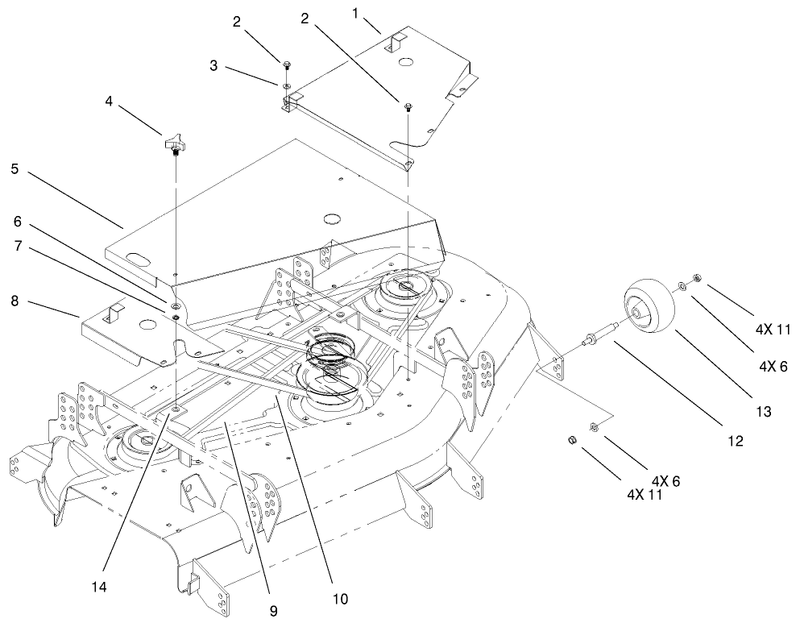 1
2
2
3
4
5
6
7
8
4X 11
4X 6
13
12
4X 6
4X 11
14
9
10