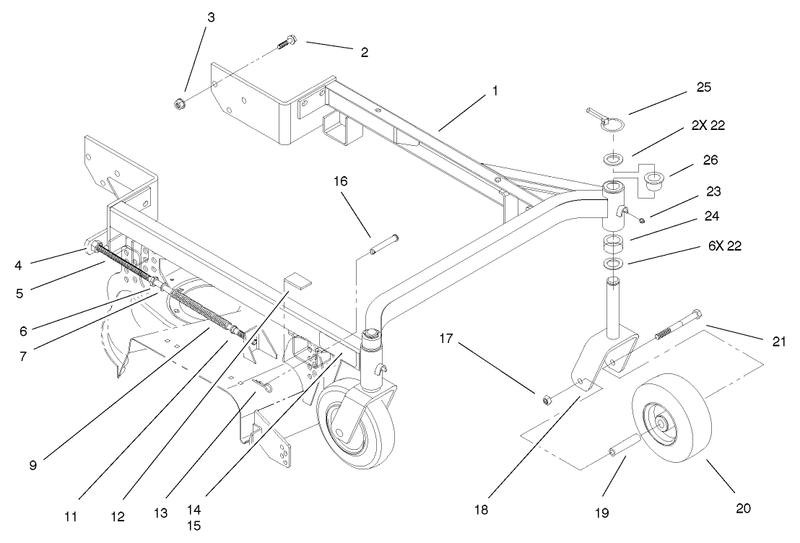 3
2
1
25
2X 22
26
23
24
6X 22
16
4
5
6
7
17
21
9
11
12
13
14
15
18
19
20