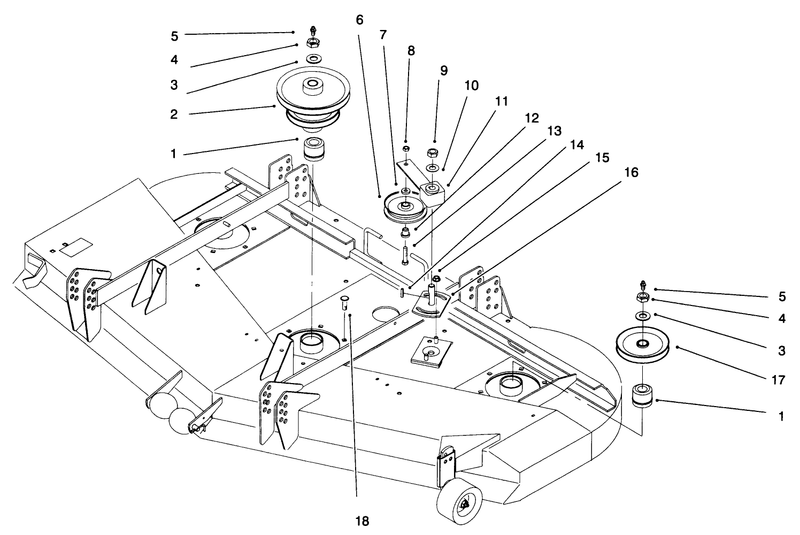 5
4
3
2
1
6
7
8
9
10
11
12
13
14
15
16
5
4
3
17
1
18