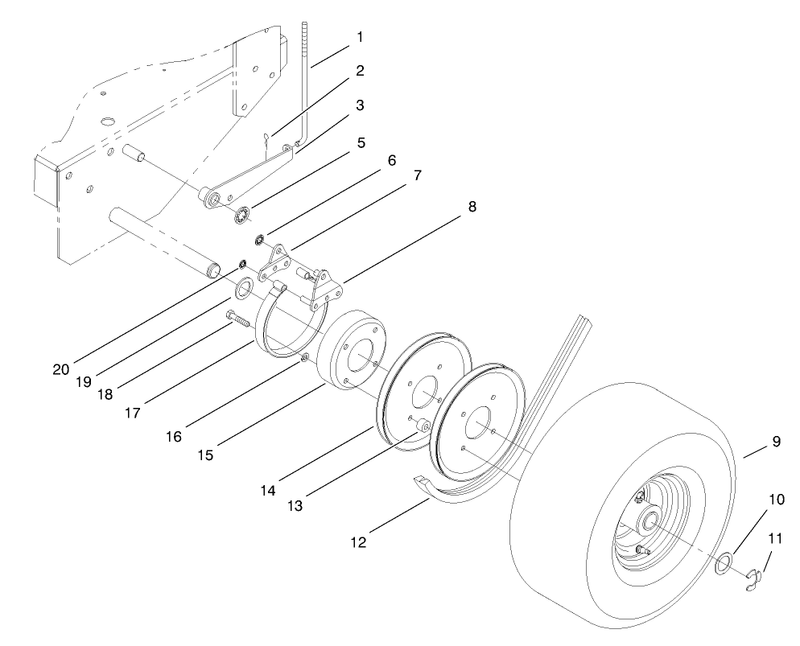 1
2
3
5
6
7
8
20
19
18
17
16
15
14
13
12
9
10
11