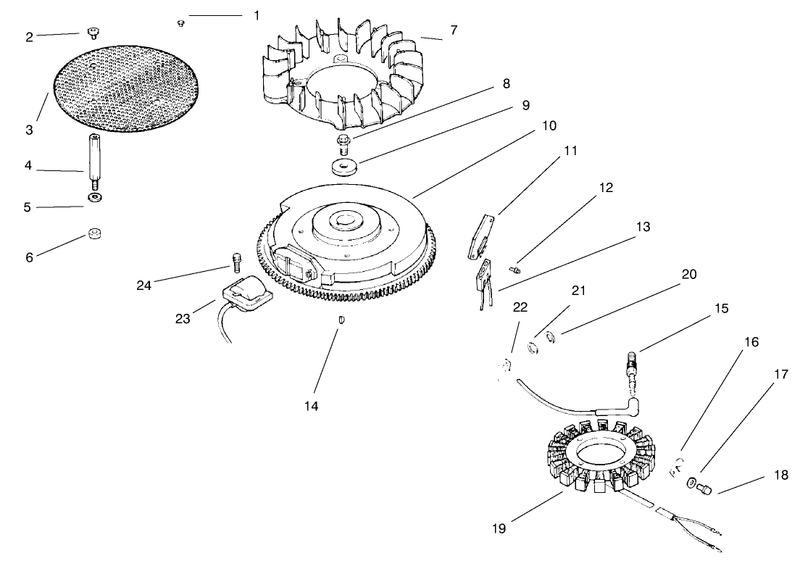 1
2
7
3
8
9
10
4
11
5
12
6
13
24
20
23
21
22
15
14
16
17
18
19