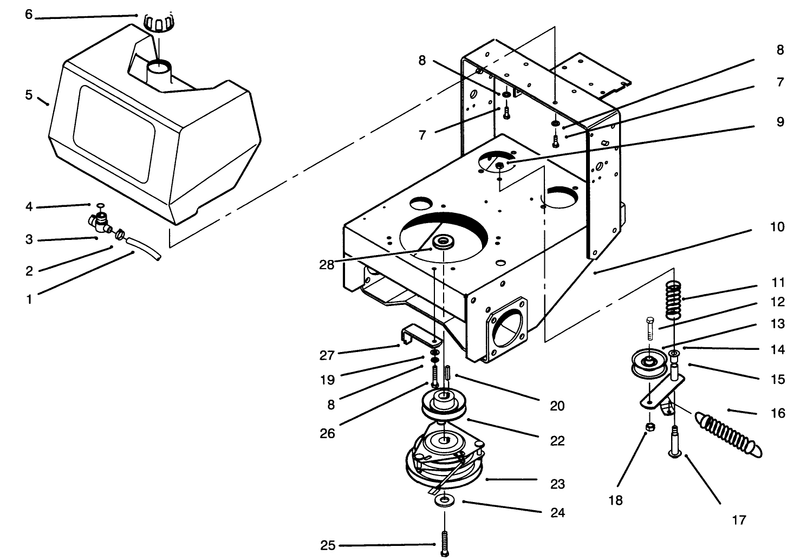 6
5
4
3
2
1
8
7
8
7
9
10
28
11
12
13
14
15
16
27
19
8
26
20
22
23
24
25
18
17